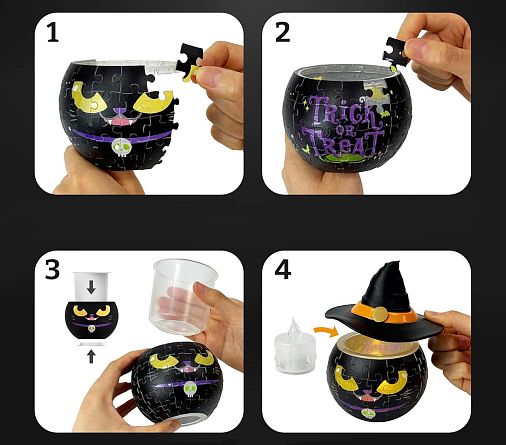 1

2

TRICK OR TREAT

3

4